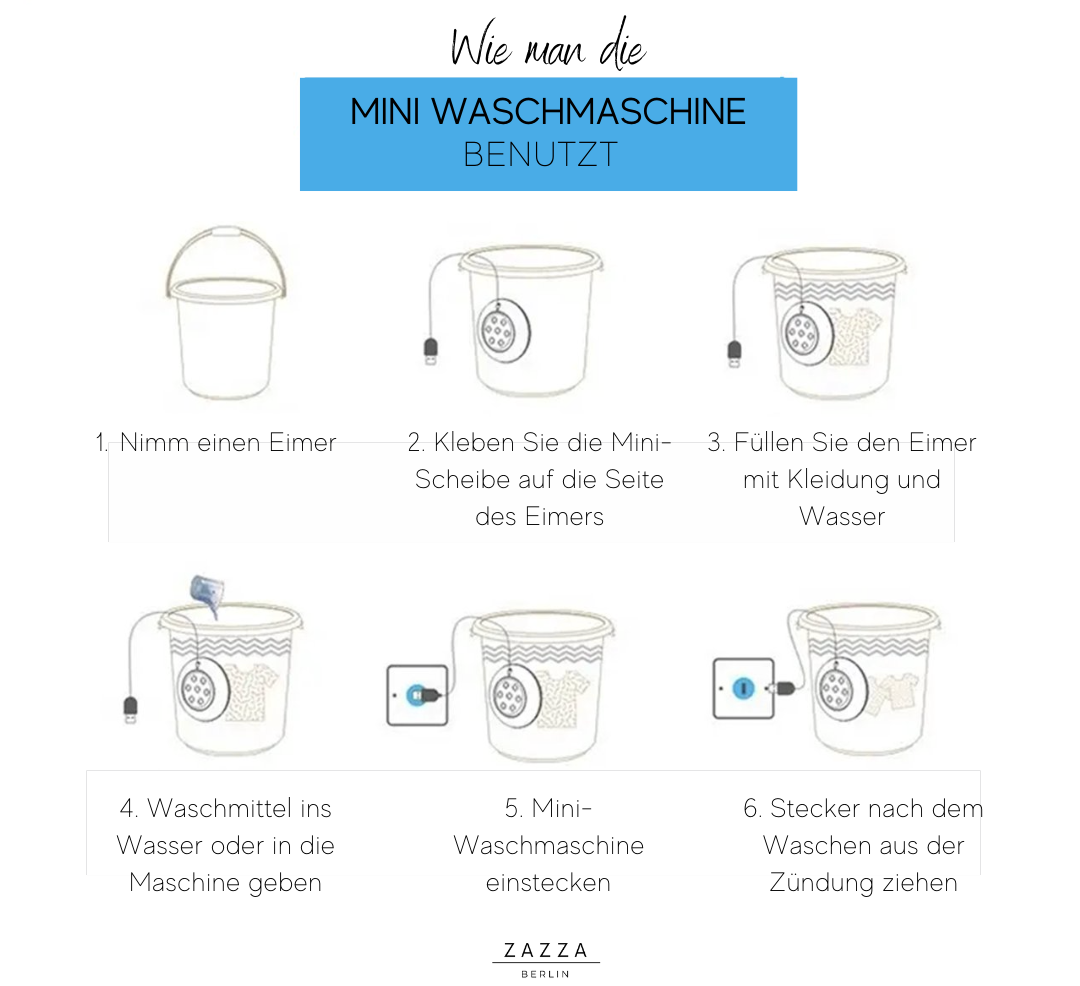 Wie man die

MINI WASCHMASCHINE
BENUTZT

1. Nimm einen Eimer

2. Kleben Sie die Mini-Scheibe auf die Seite des Eimers

3. Füllen Sie den Eimer mit Kleidung und Wasser

4. Waschmittel ins Wasser oder in die Maschine geben

5. Mini-Waschmaschine einstecken

6. Stecker nach dem Waschen aus der Zündung ziehen

ZAZZA
BERLIN